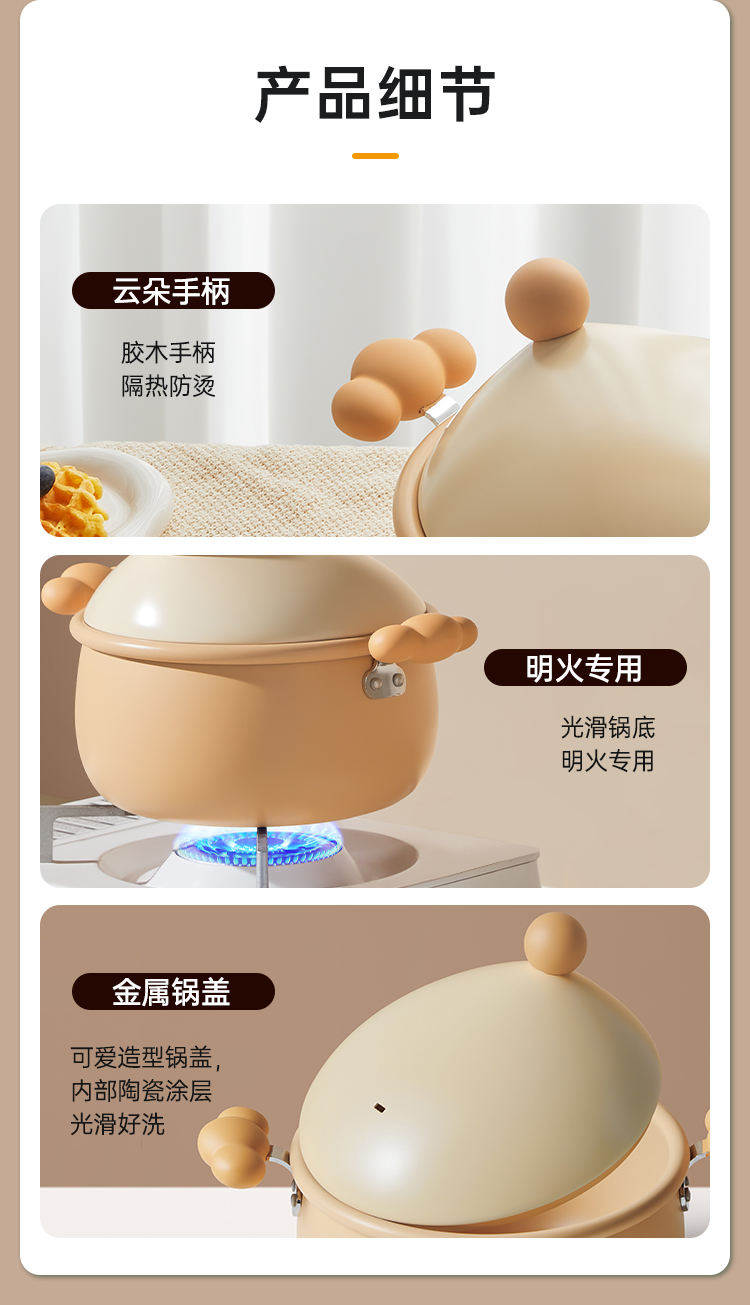 产品细节

云朵手柄

胶木手柄
隔热防烫

明火专用

光滑锅底
明火专用

金属锅盖

可爱造型锅盖，
内部陶瓷涂层
光滑好洗