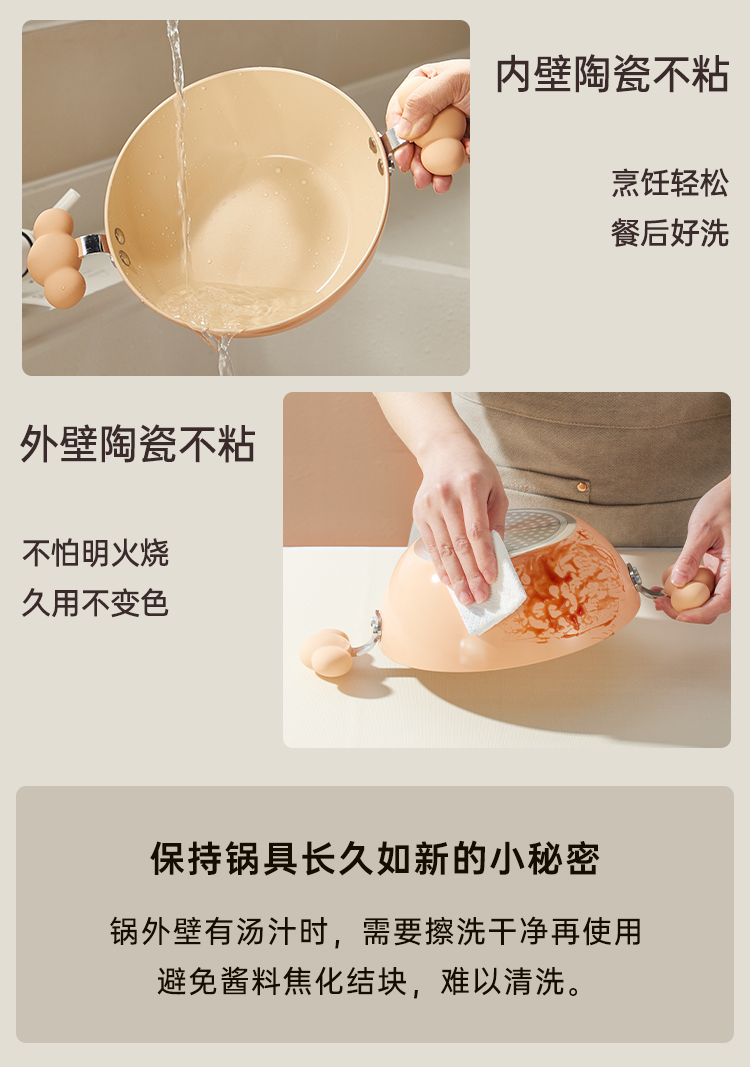 内壁陶瓷不粘

烹饪轻松
餐后好洗

外壁陶瓷不粘

不怕明火烧
久用不变色

保持锅具长久如新的小秘密

锅外壁有汤汁时，需要擦洗干净再使用
避免酱料焦化结块，难以清洗。