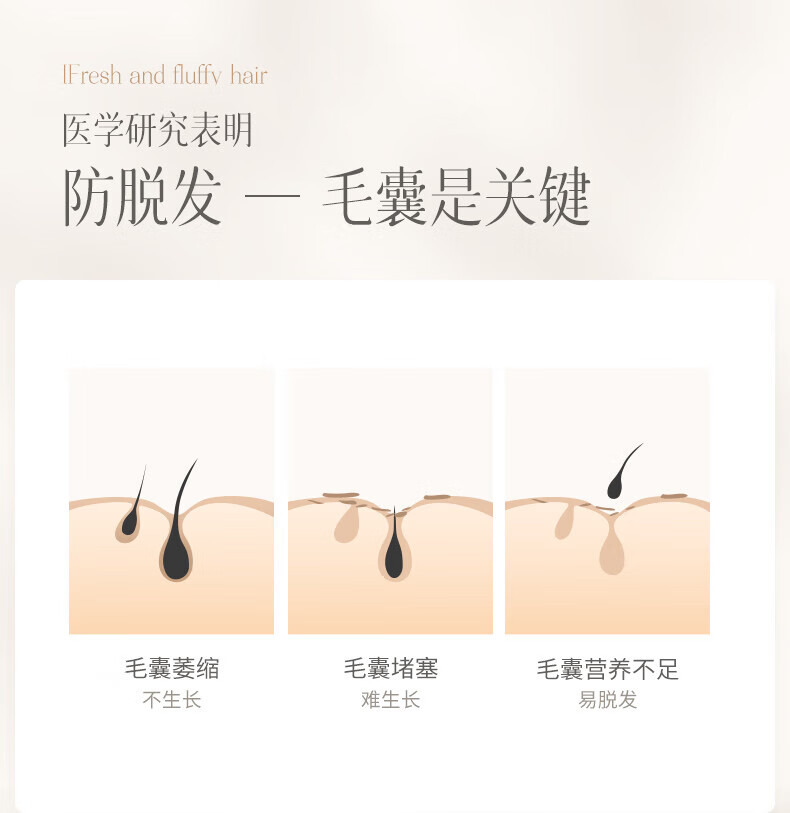 |Fresh and fluffy hair

医学研究表明

防脱发 — 毛囊是关键

毛囊萎缩
不生长

毛囊堵塞
难生长

毛囊营养不足
易脱发