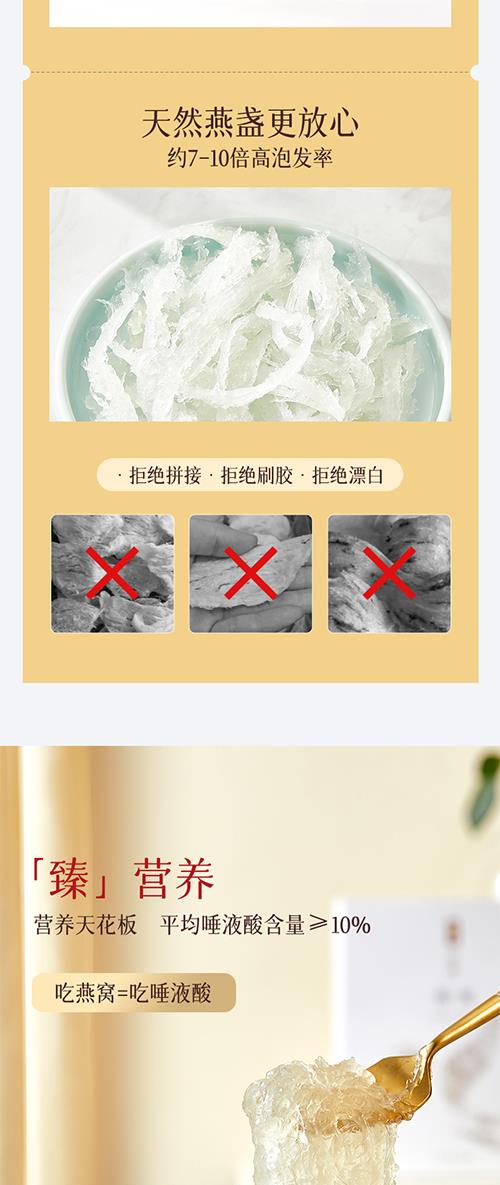 天然燕盏更放心
约7-10倍高泡发率

· 拒绝拼接 · 拒绝刷胶 · 拒绝漂白

「臻」营养
营养天花板　平均唾液酸含量≥10%

吃燕窝=吃唾液酸