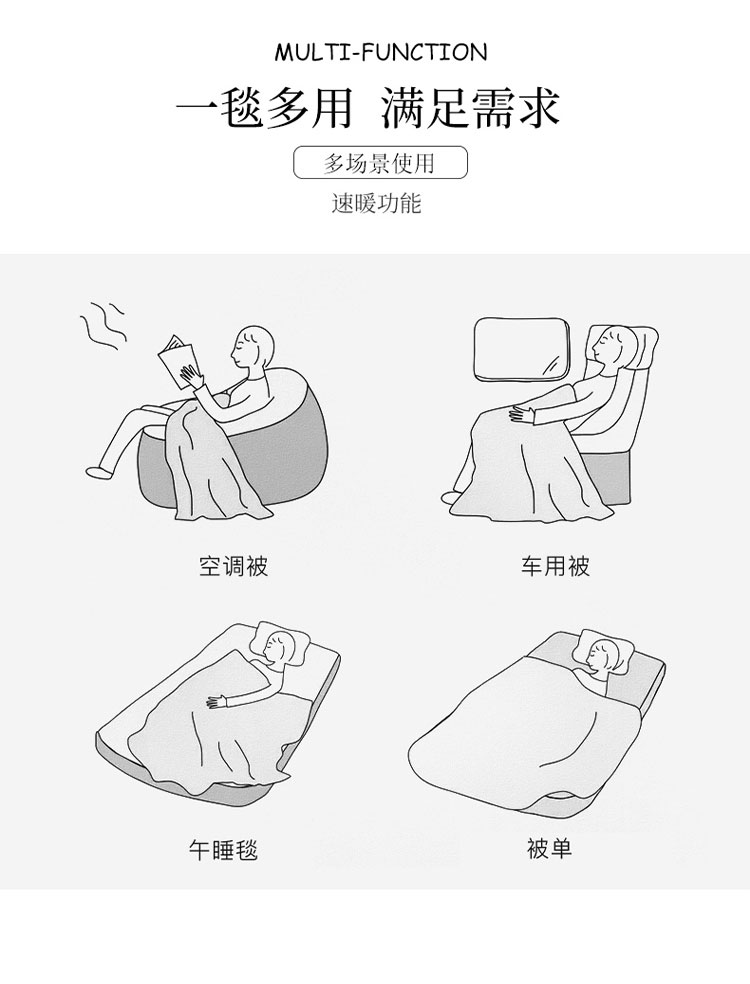 MULTI-FUNCTION

一毯多用 满足需求

多场景使用

速暖功能

空调被

车用被

午睡毯

被单