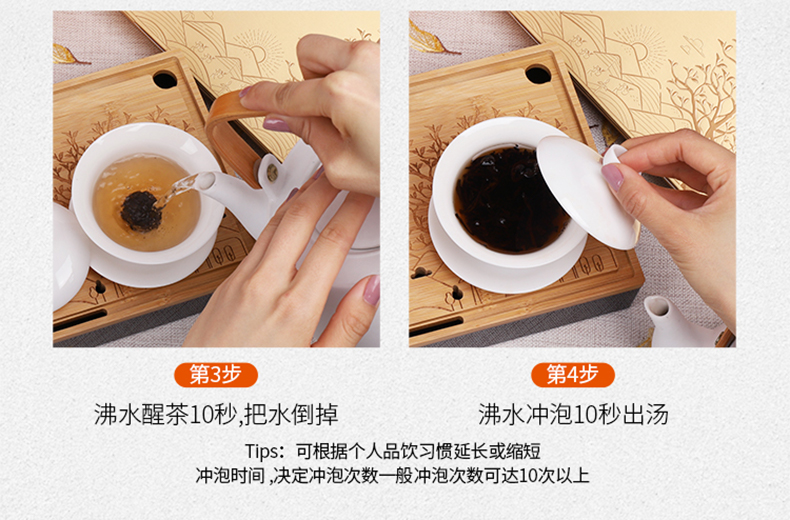 第3步

沸水醒茶10秒,把水倒掉

第4步

沸水冲泡10秒出汤

Tips：可根据个人品饮习惯延长或缩短
冲泡时间 ,决定冲泡次数一般冲泡次数可达10次以上