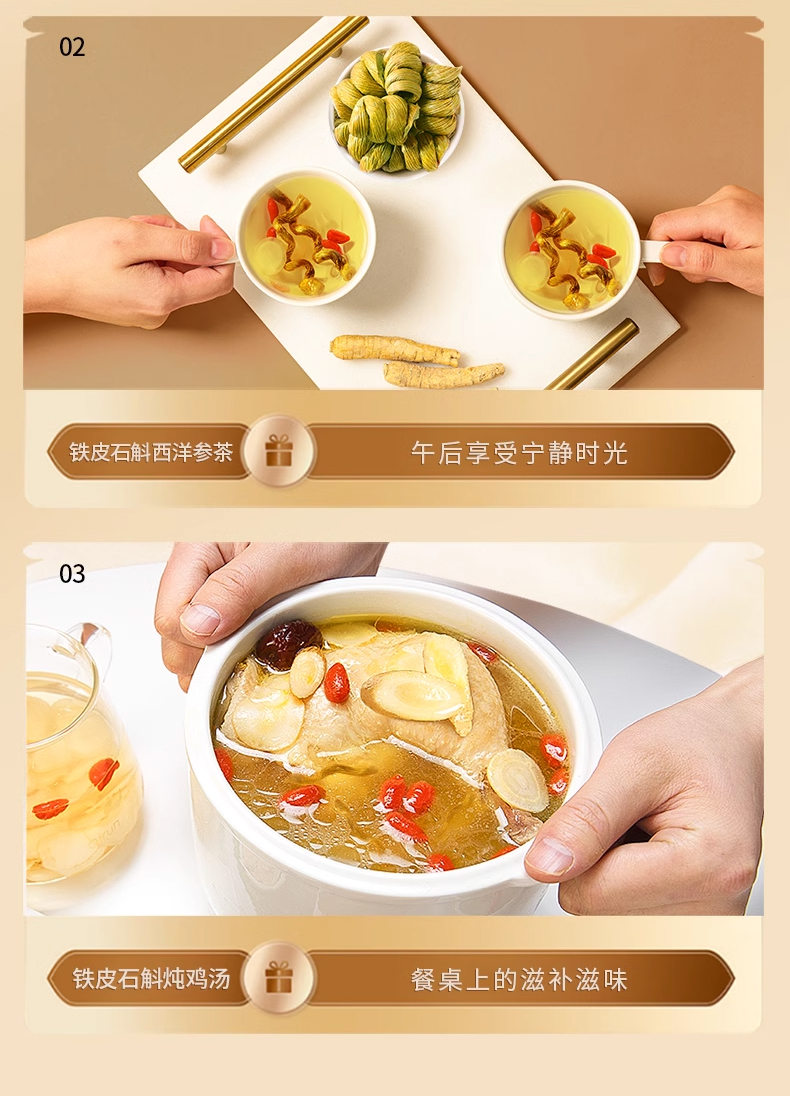 02

铁皮石斛西洋参茶

午后享受宁静时光

03

铁皮石斛炖鸡汤

餐桌上的滋补滋味