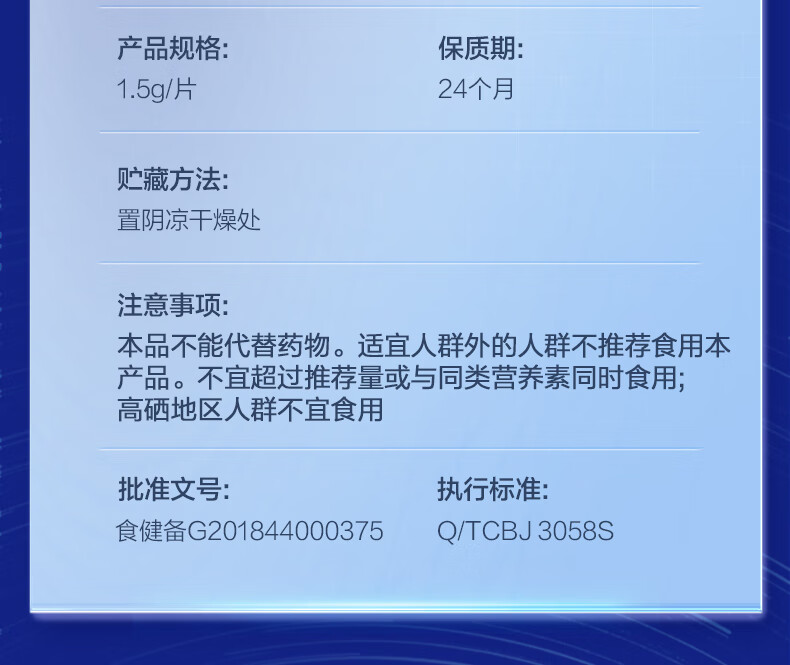 产品规格:
1.5g/片

保质期:
24个月

贮藏方法:
置阴凉干燥处

注意事项:
本品不能代替药物。适宜人群外的人群不推荐食用本产品。不宜超过推荐量或与同类营养素同时食用;高硒地区人群不宜食用

批准文号:
食健备G201844000375

执行标准:
Q/TCBJ 3058S