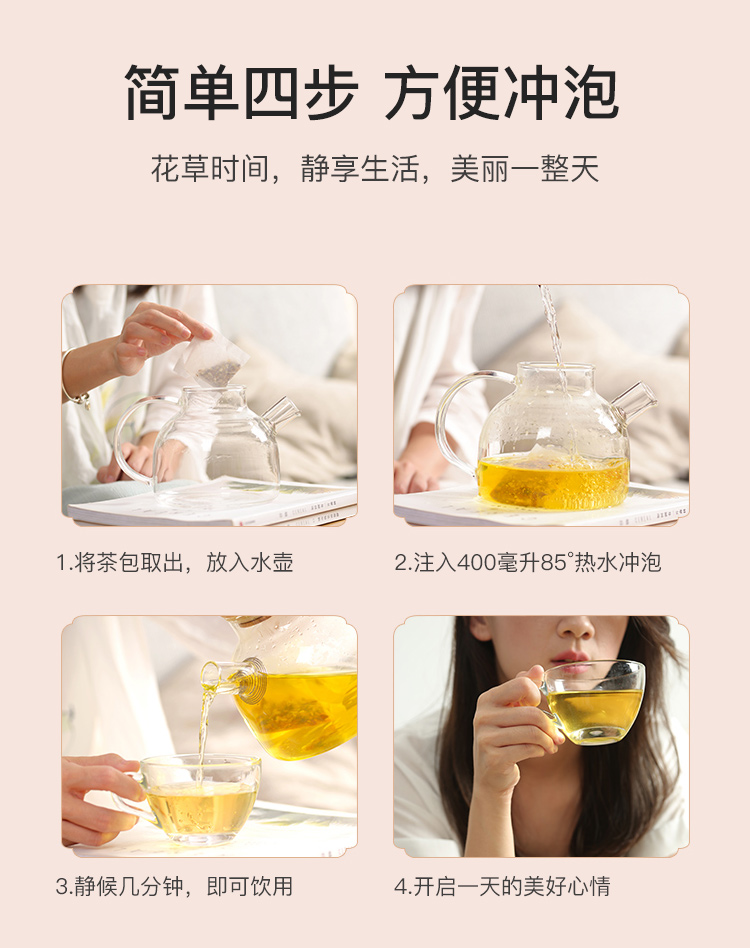 简单四步 方便冲泡

花草时间，静享生活，美丽一整天

1.将茶包取出，放入水壶

2.注入400毫升85°热水冲泡

3.静候几分钟，即可饮用

4.开启一天的美好心情