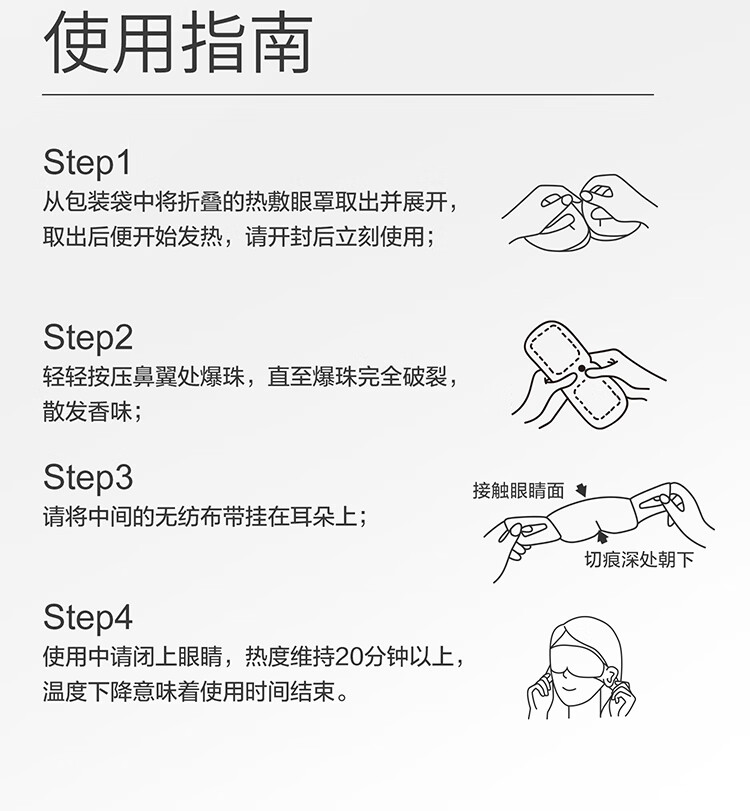 使用指南

Step1
从包装袋中将折叠的热敷眼罩取出并展开，取出后便开始发热，请开封后立刻使用；

Step2
轻轻按压鼻翼处爆珠，直至爆珠完全破裂，散发香味；

Step3
请将中间的无纺布带挂在耳朵上；

接触眼睛面
切痕深处朝下

Step4
使用中请闭上眼睛，热度维持20分钟以上，温度下降意味着使用时间结束。