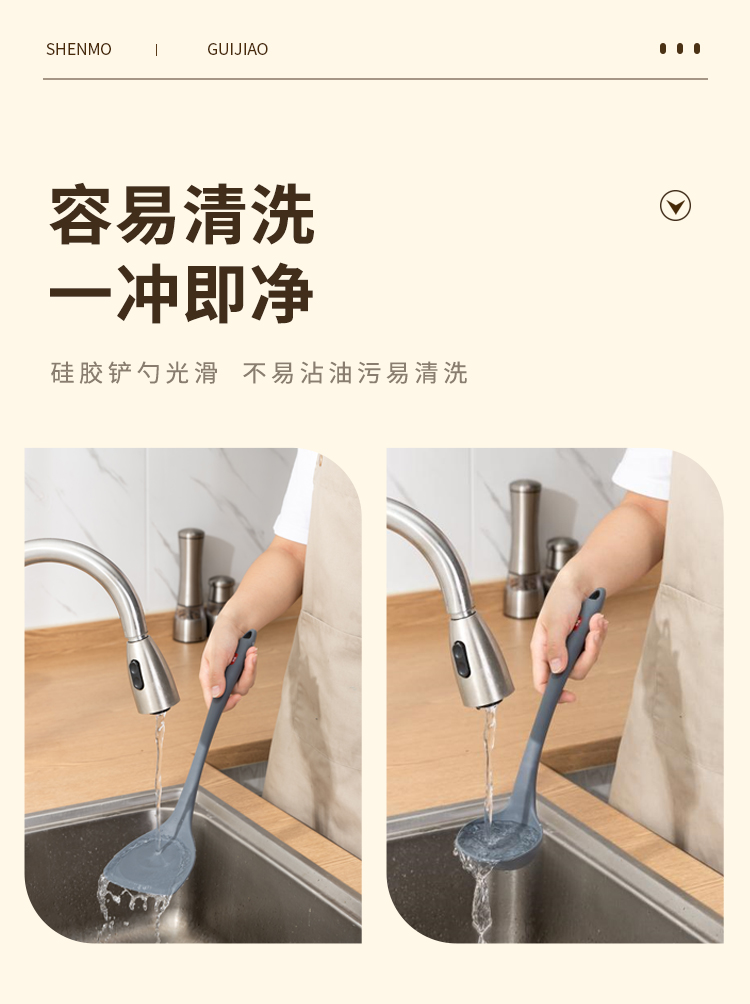 SHENMO | GUIJIAO

容易清洗
一冲即净

硅胶铲勺光滑 不易沾油污易清洗