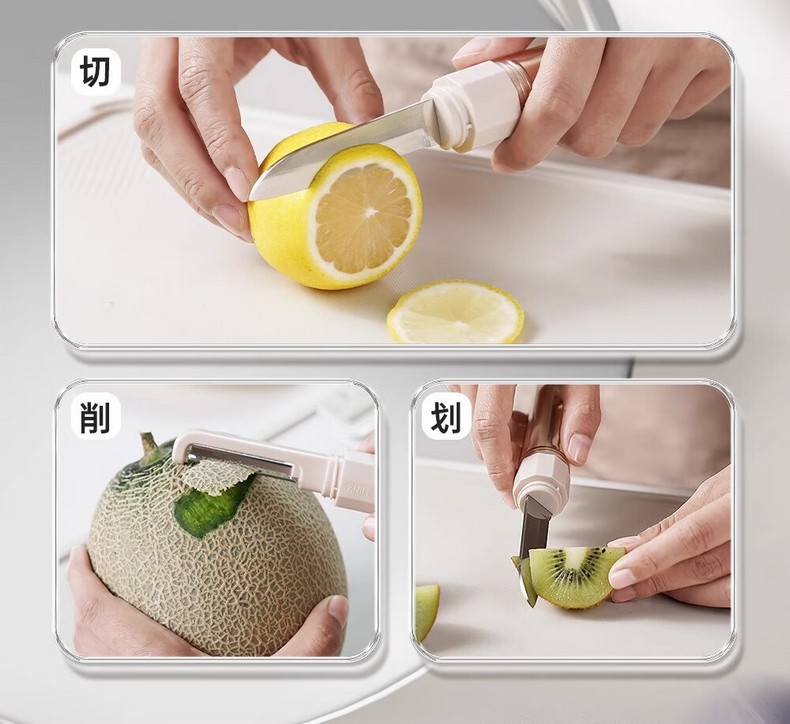 切

削

划