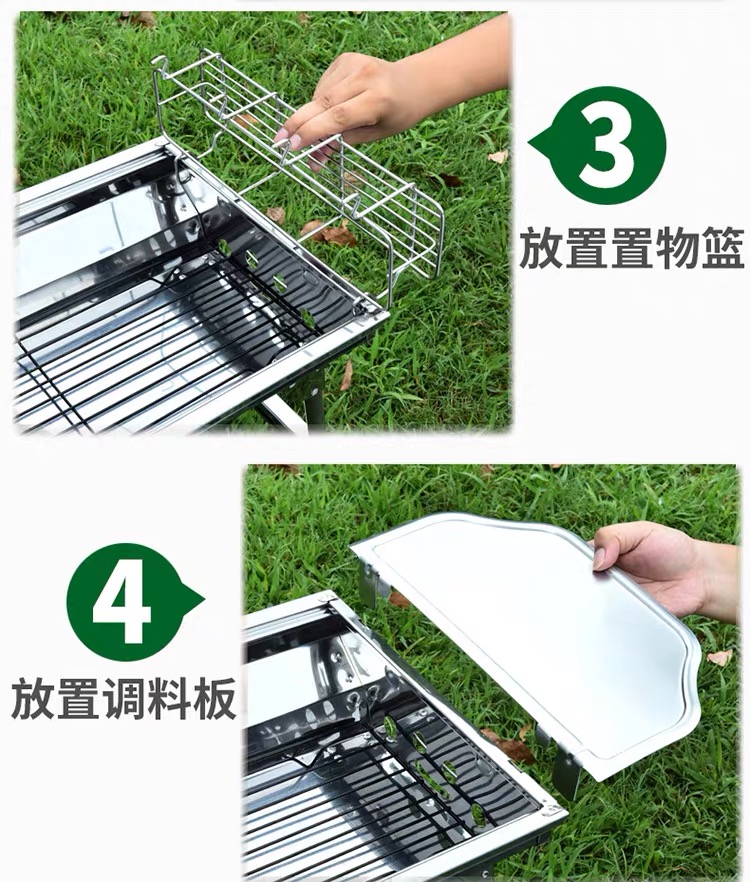 3

放置置物篮

4

放置调料板