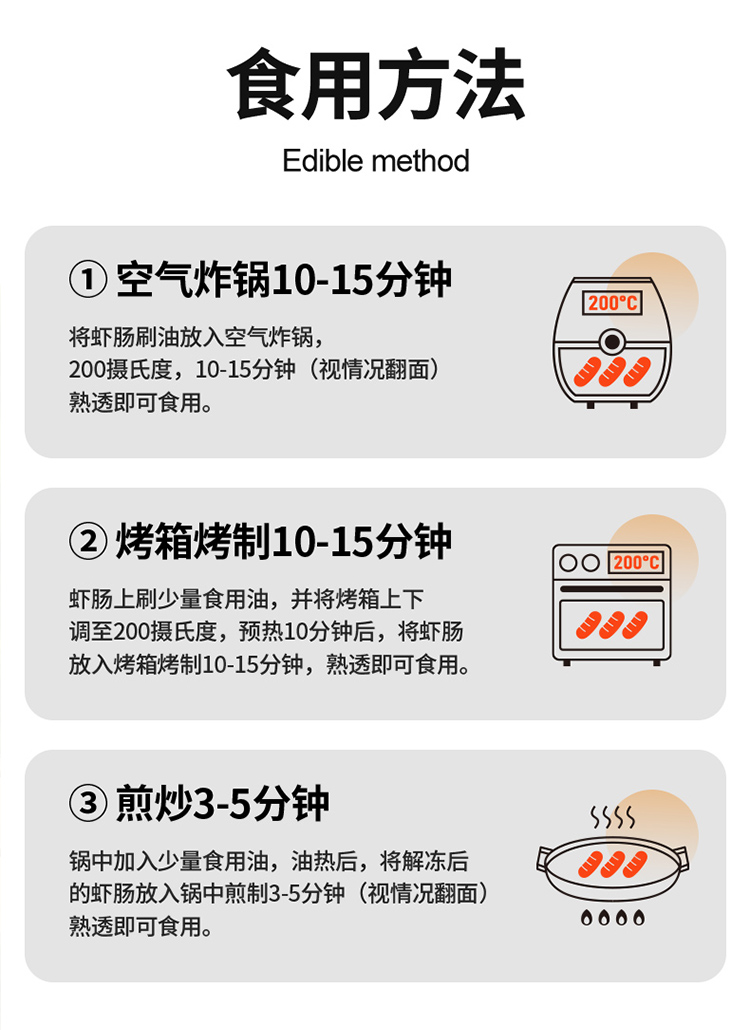 食用方法

Edible method

① 空气炸锅10-15分钟

将虾肠刷油放入空气炸锅，200摄氏度，10-15分钟（视情况翻面）熟透即可食用。

200°C

② 烤箱烤制10-15分钟

虾肠上刷少量食用油，并将烤箱上下调至200摄氏度，预热10分钟后，将虾肠放入烤箱烤制10-15分钟，熟透即可食用。

200°C

③ 煎炒3-5分钟

锅中加入少量食用油，油热后，将解冻后的虾肠放入锅中煎制3-5分钟（视情况翻面）熟透即可食用。