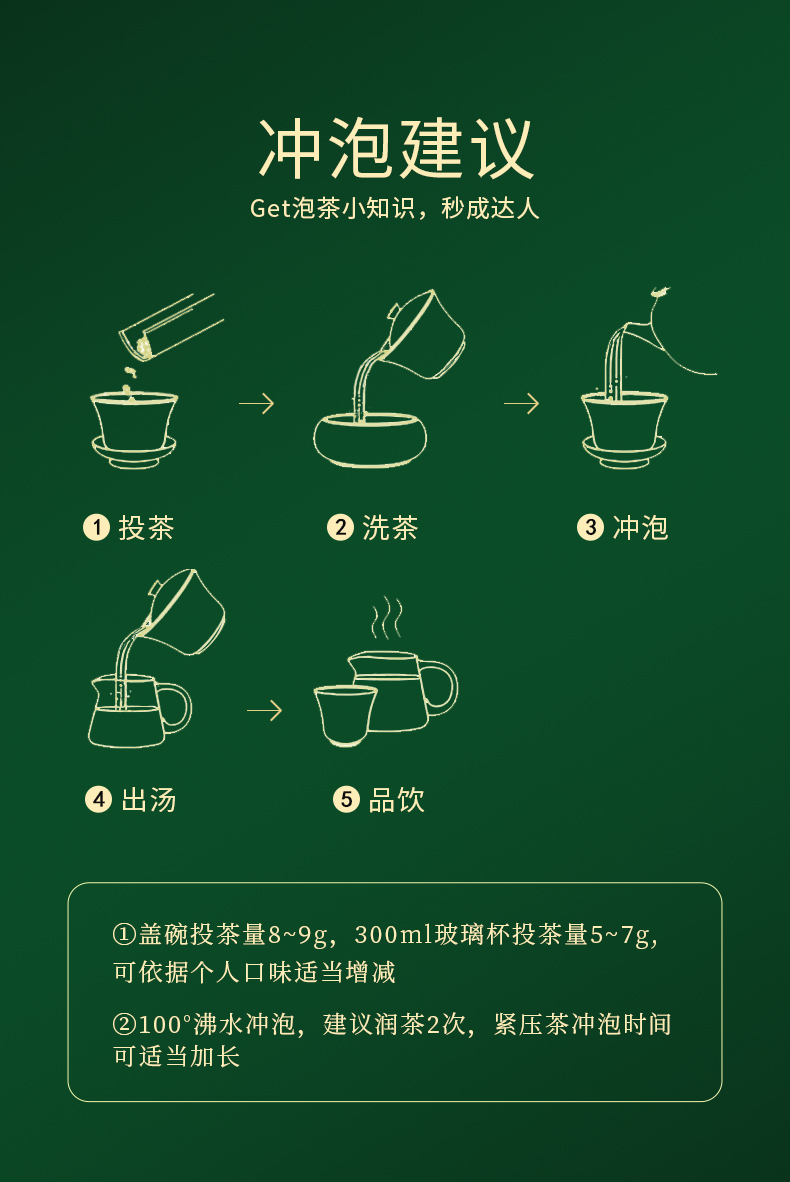 冲泡建议

Get泡茶小知识，秒成达人

1 投茶

2 洗茶

3 冲泡

4 出汤

5 品饮

①盖碗投茶量8~9g，300ml玻璃杯投茶量5~7g，可依据个人口味适当增减

②100°沸水冲泡，建议润茶2次，紧压茶冲泡时间可适当加长