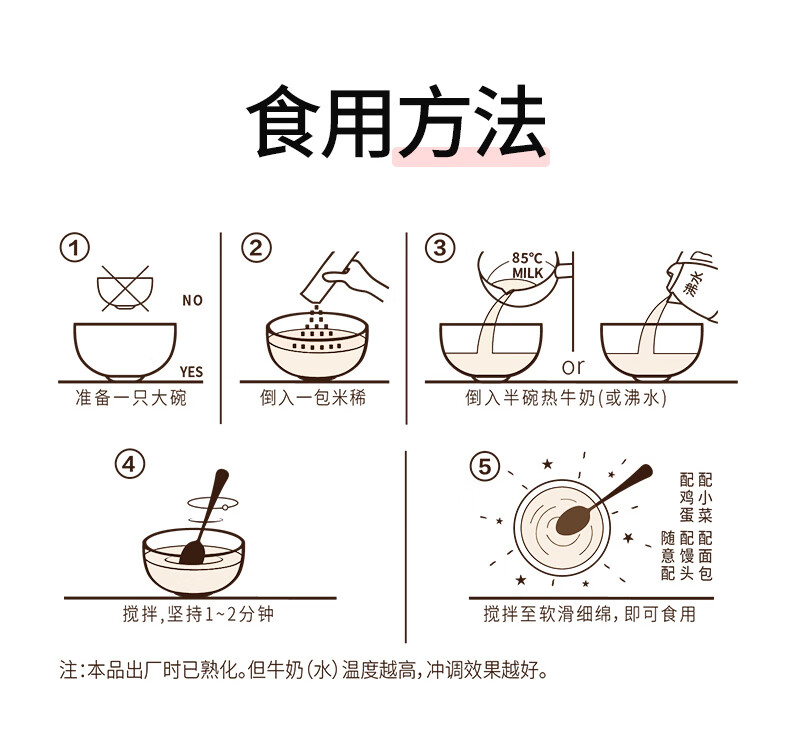 食用方法

①

NO

YES

准备一只大碗

②

倒入一包米稀

③

85°C MILK

or

沸水

倒入半碗热牛奶(或沸水)

④

搅拌,坚持1~2分钟

⑤

配小菜 配鸡蛋 配面包 配馒头 随意配

搅拌至软滑细绵,即可食用

注:本品出厂时已熟化。但牛奶(水)温度越高,冲调效果越好。