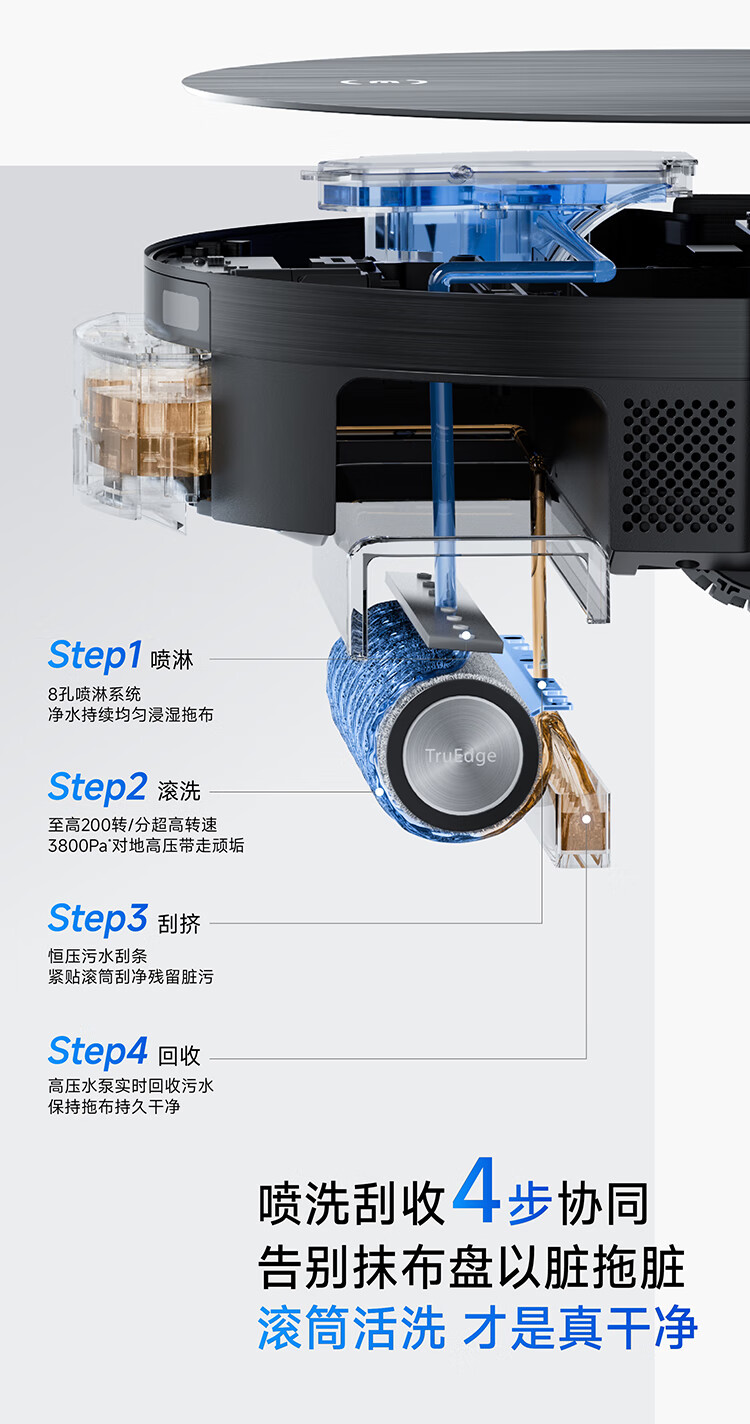 TruEdge

Step1 喷淋
8孔喷淋系统
净水持续均匀浸湿拖布

Step2 滚洗
至高200转/分超高转速
3800Pa*对地高压带走顽垢

Step3 刮挤
恒压污水刮条
紧贴滚筒刮净残留脏污

Step4 回收
高压水泵实时回收污水
保持拖布持久干净

喷洗刮收4步协同
告别抹布盘以脏拖脏
滚筒活洗 才是真干净