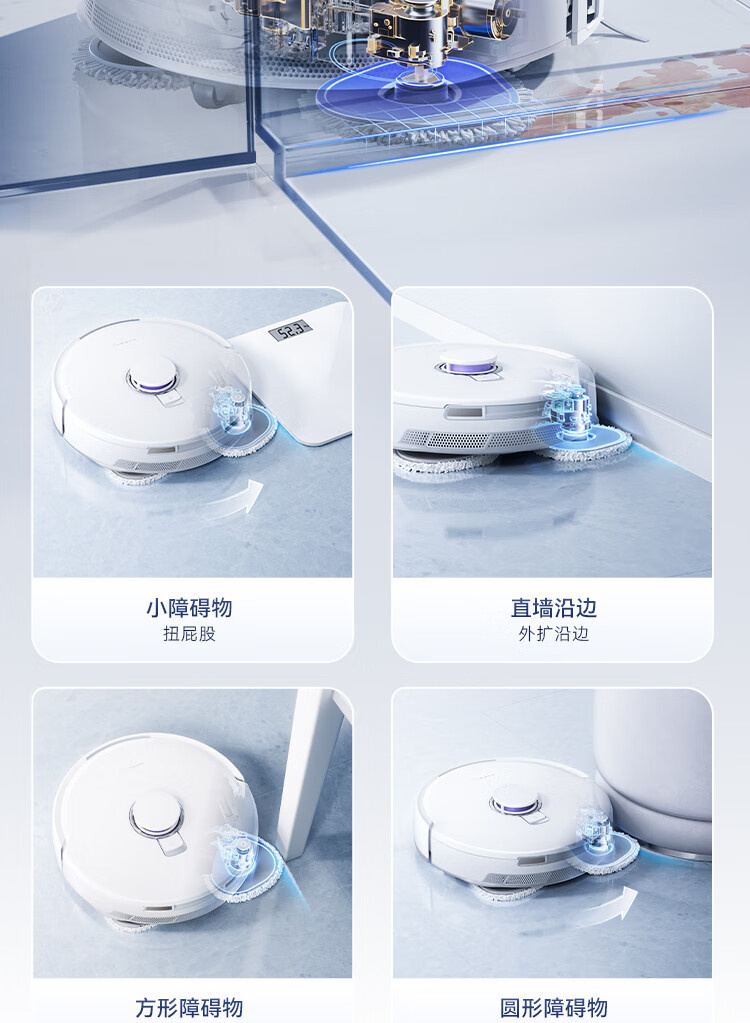 52.3

小障碍物
扭屁股

直墙沿边
外扩沿边

方形障碍物

圆形障碍物