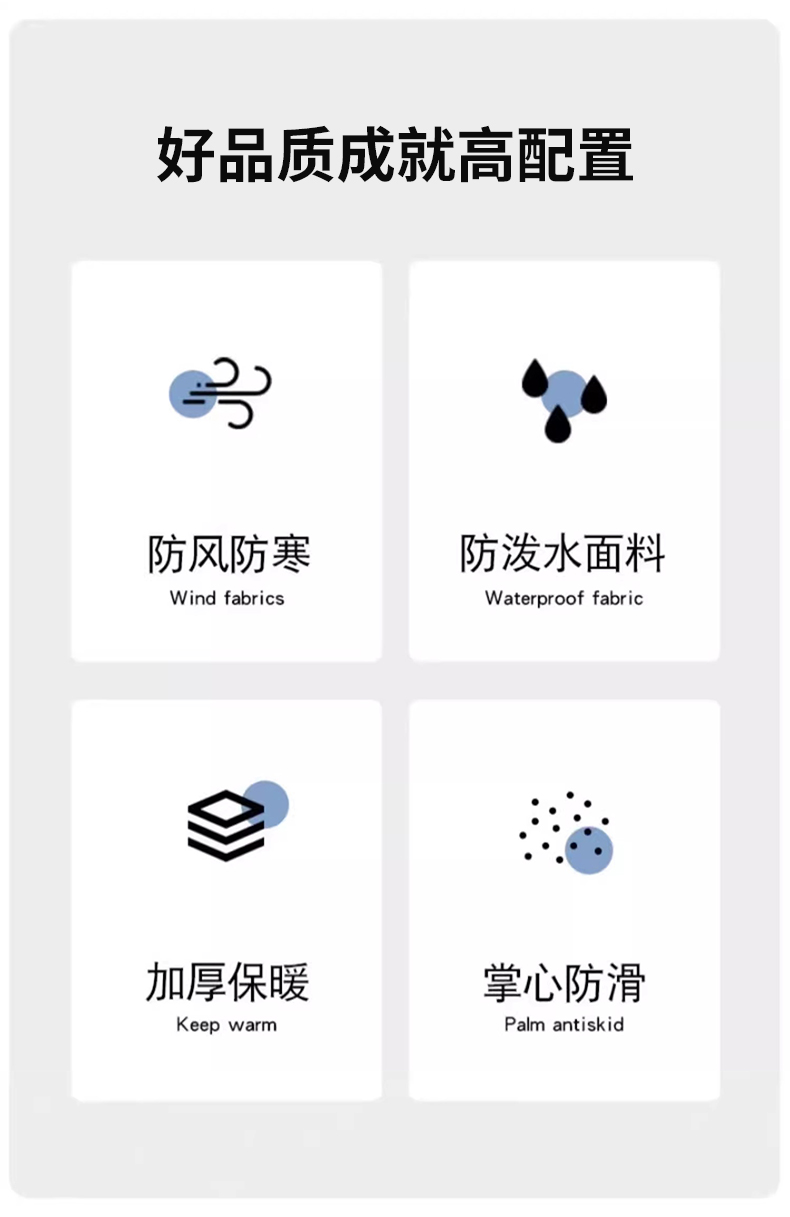 好品质成就高配置

防风防寒
Wind fabrics

防泼水面料
Waterproof fabric

加厚保暖
Keep warm

掌心防滑
Palm antiskid