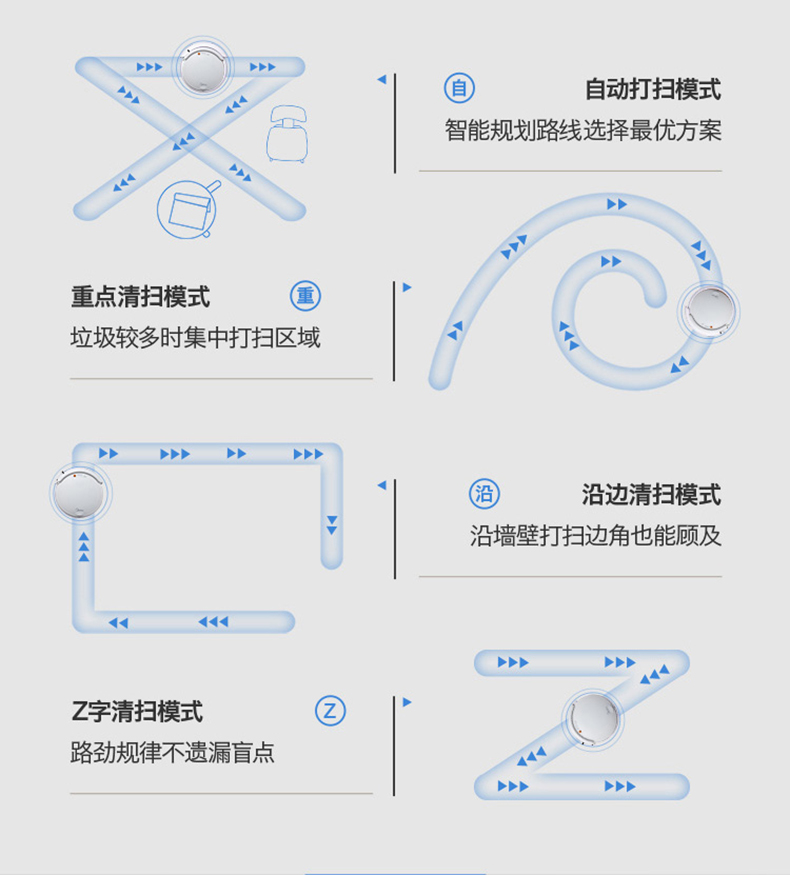 自 自动打扫模式
智能规划路线选择最优方案

重点清扫模式 重
垃圾较多时集中打扫区域

沿 沿边清扫模式
沿墙壁打扫边角也能顾及

Z字清扫模式 Z
路劲规律不遗漏盲点