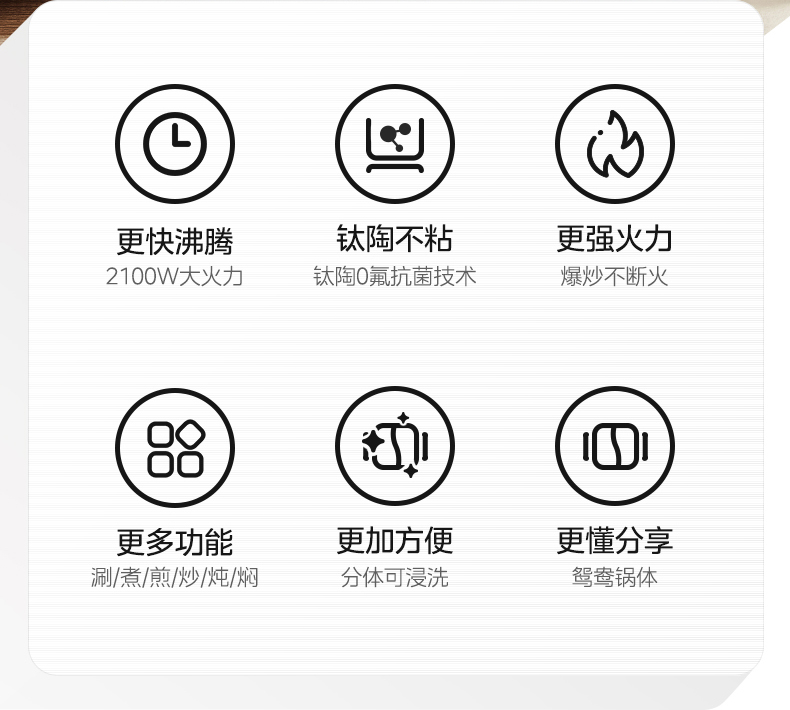 更快沸腾
2100W大火力

钛陶不粘
钛陶0氟抗菌技术

更强火力
爆炒不断火

更多功能
涮/煮/煎/炒/炖/焖

更加方便
分体可浸洗

更懂分享
鸳鸯锅体